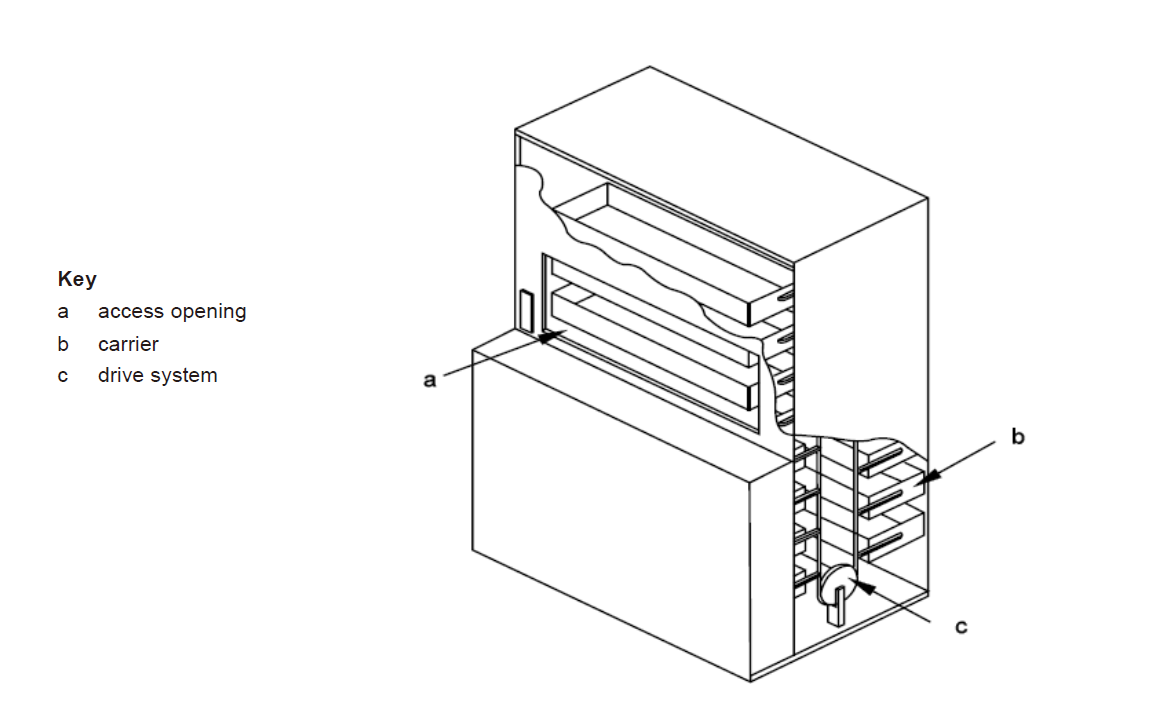 Key
a access opening
b carrier
c drive system

a
b
c