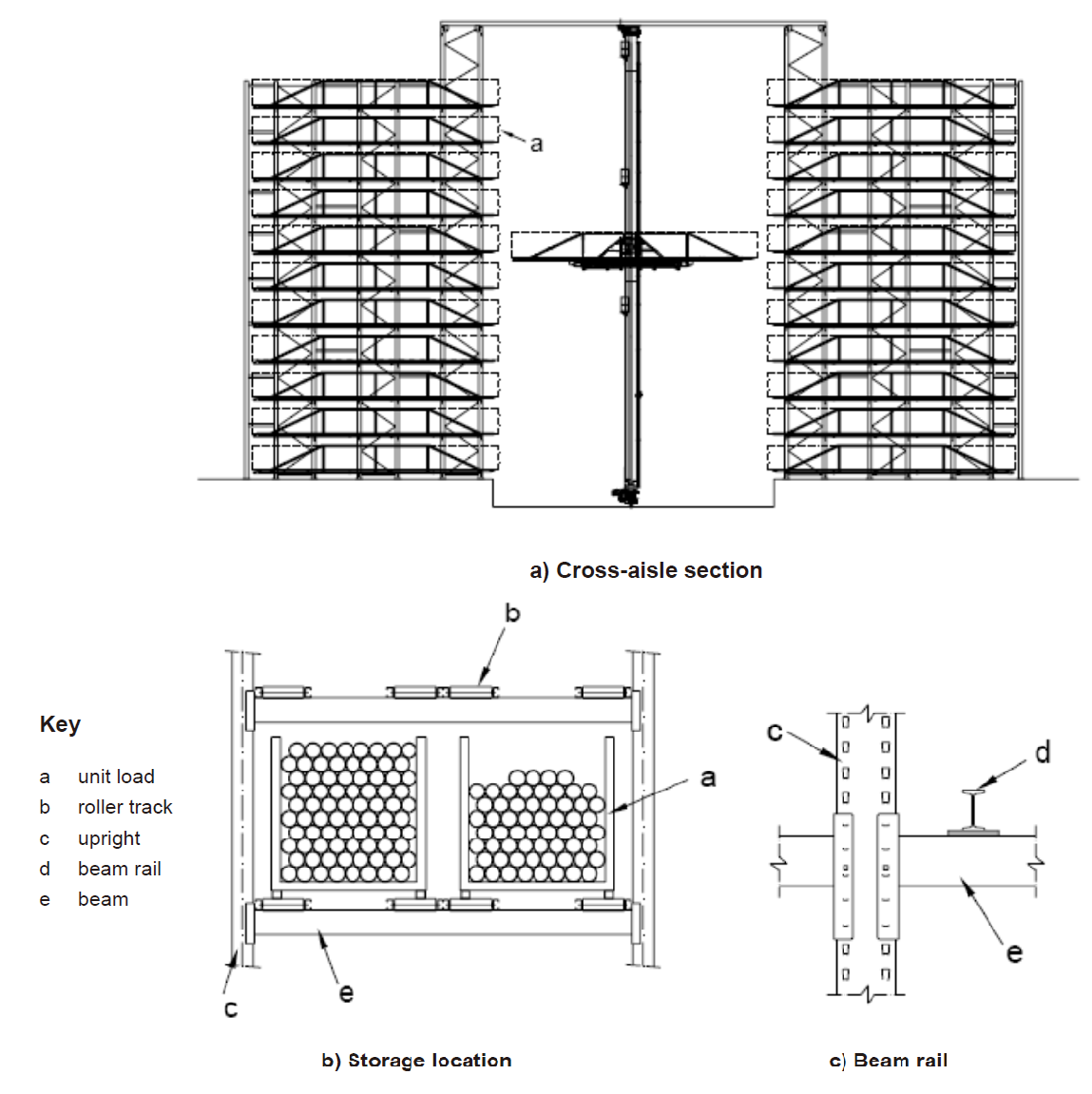 a

a) Cross-aisle section

b

a

c

e

c

d

e

Key

a unit load
b roller track
c upright
d beam rail
e beam

b) Storage location

c) Beam rail